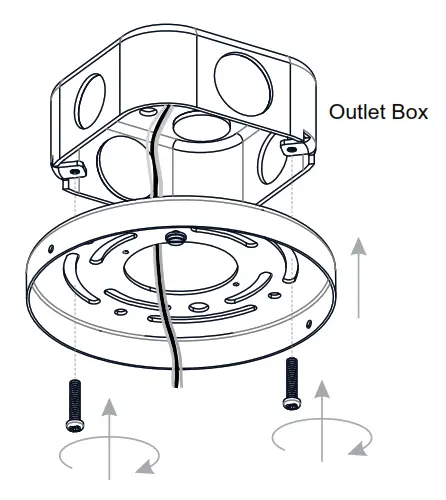 Outlet Box