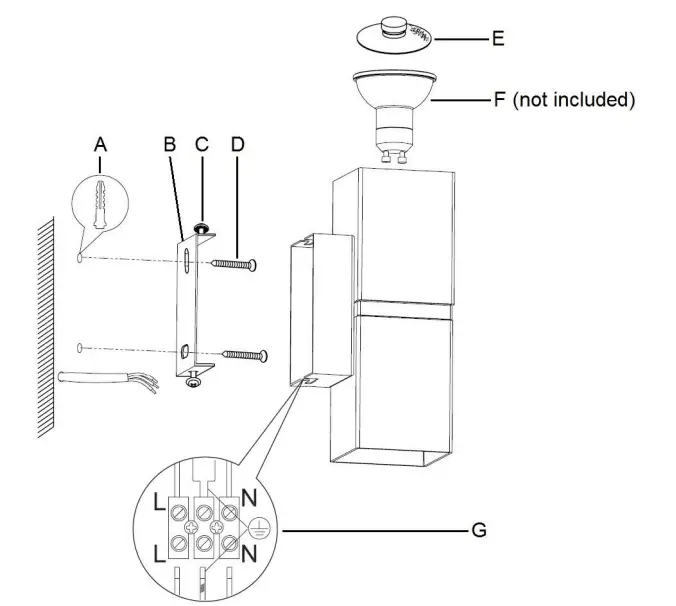 E

F (not included)

A

B

C

D

L

N

L

N

G