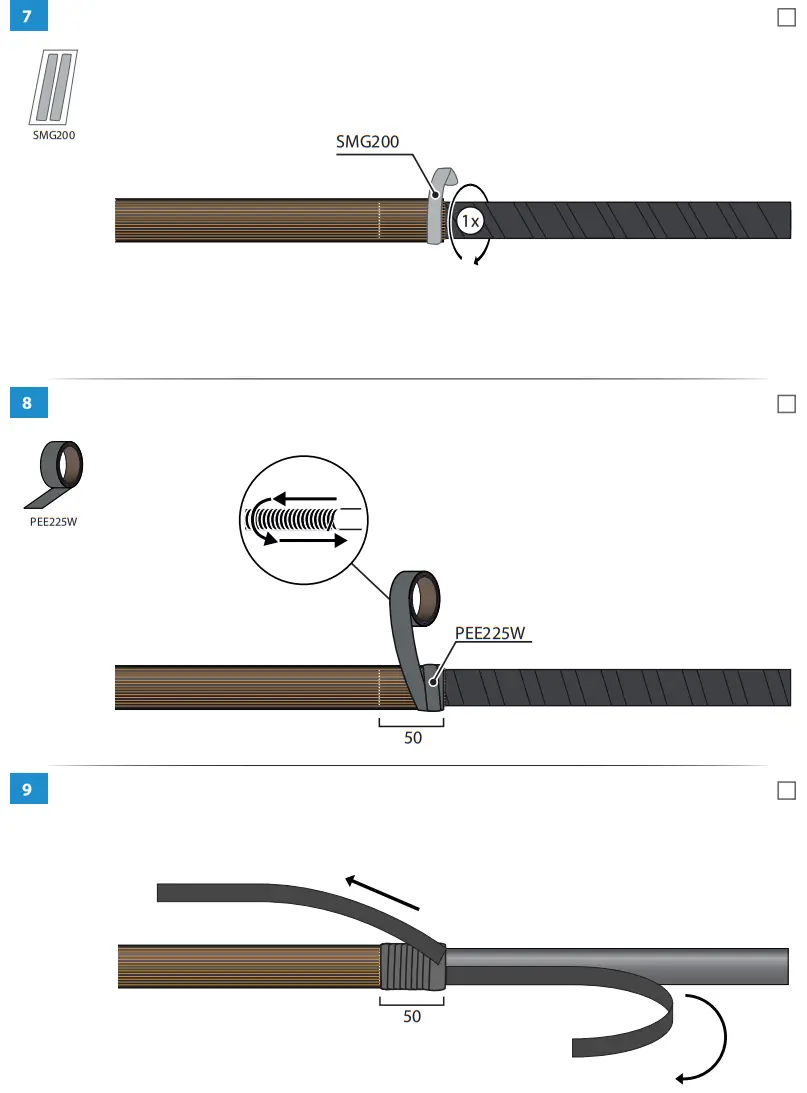 7

SMG200

SMG200

1x

8

PEE225W

PEE225W

50

9

50