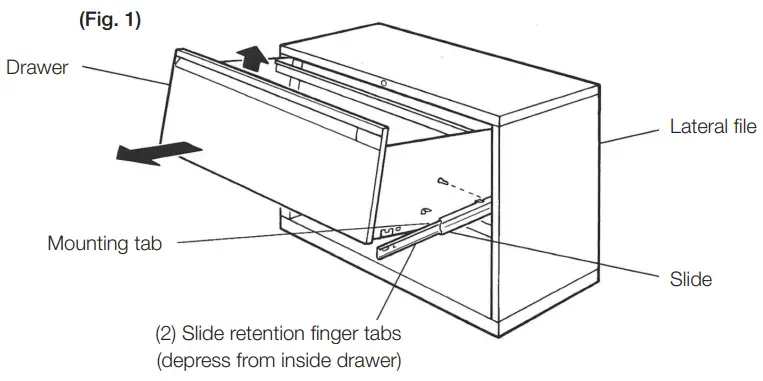 (Fig. 1)

Drawer

Lateral file

Mounting tab

Slide

(2) Slide retention finger tabs (depress from inside drawer)