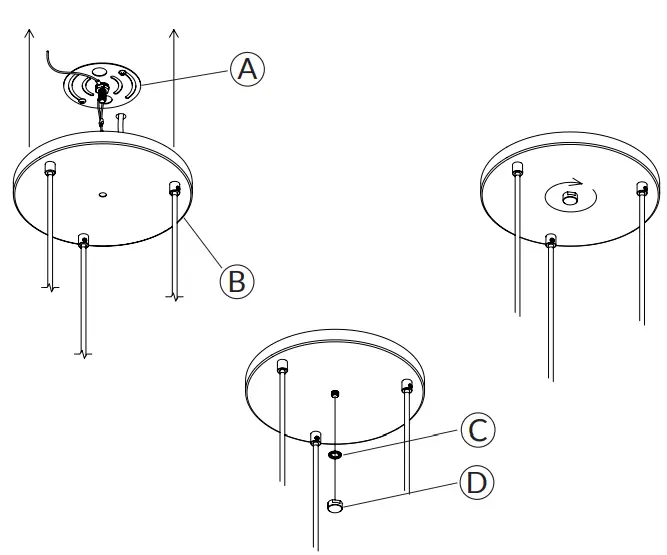 A
B
C
D