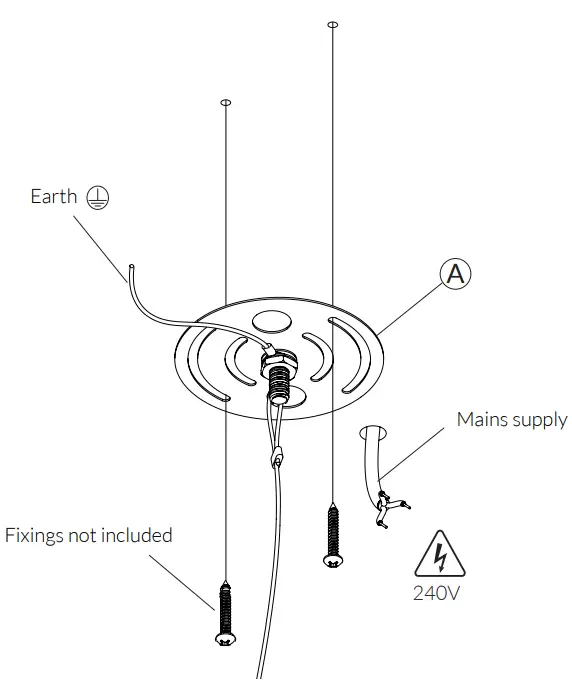 Earth

A

Mains supply

Fixings not included

240V