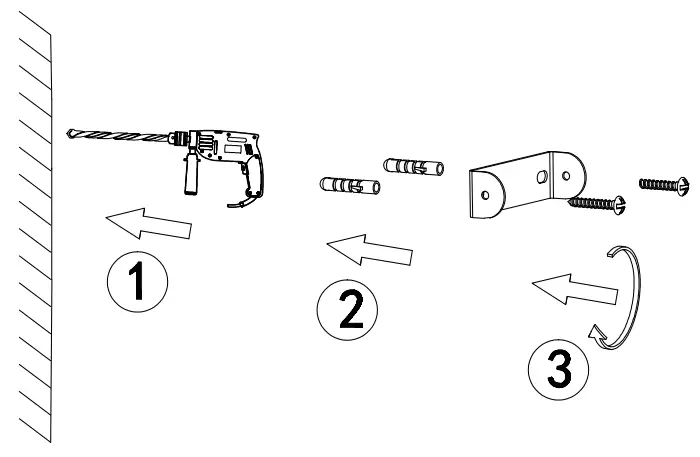 1

2

3