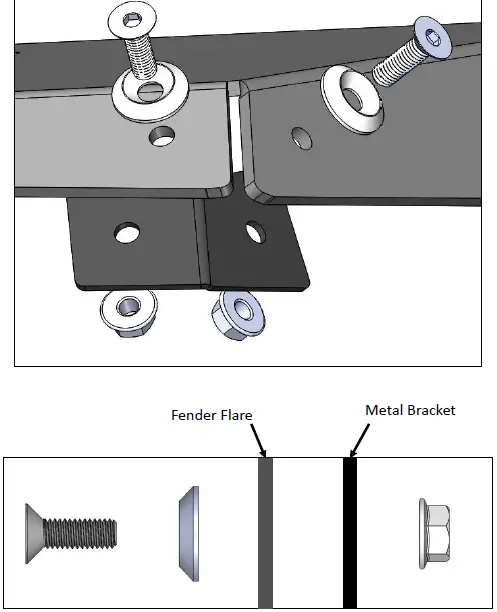 Fender Flare

Metal Bracket