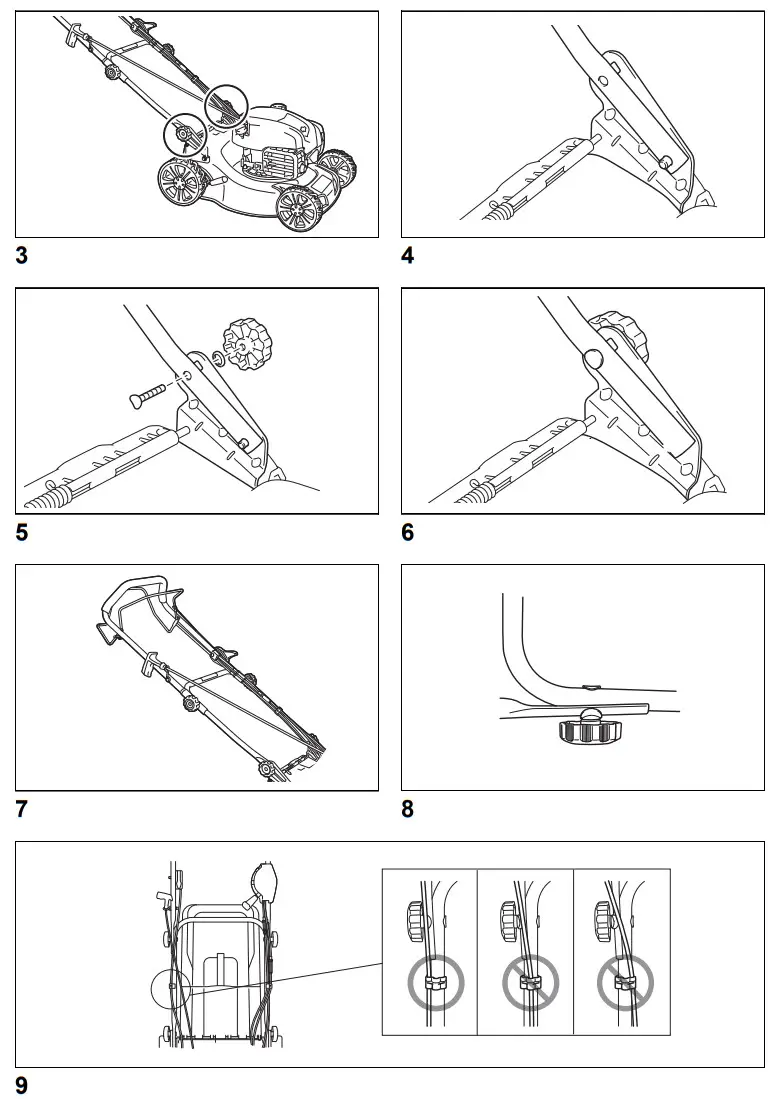 3

4

5

6

7

8

9