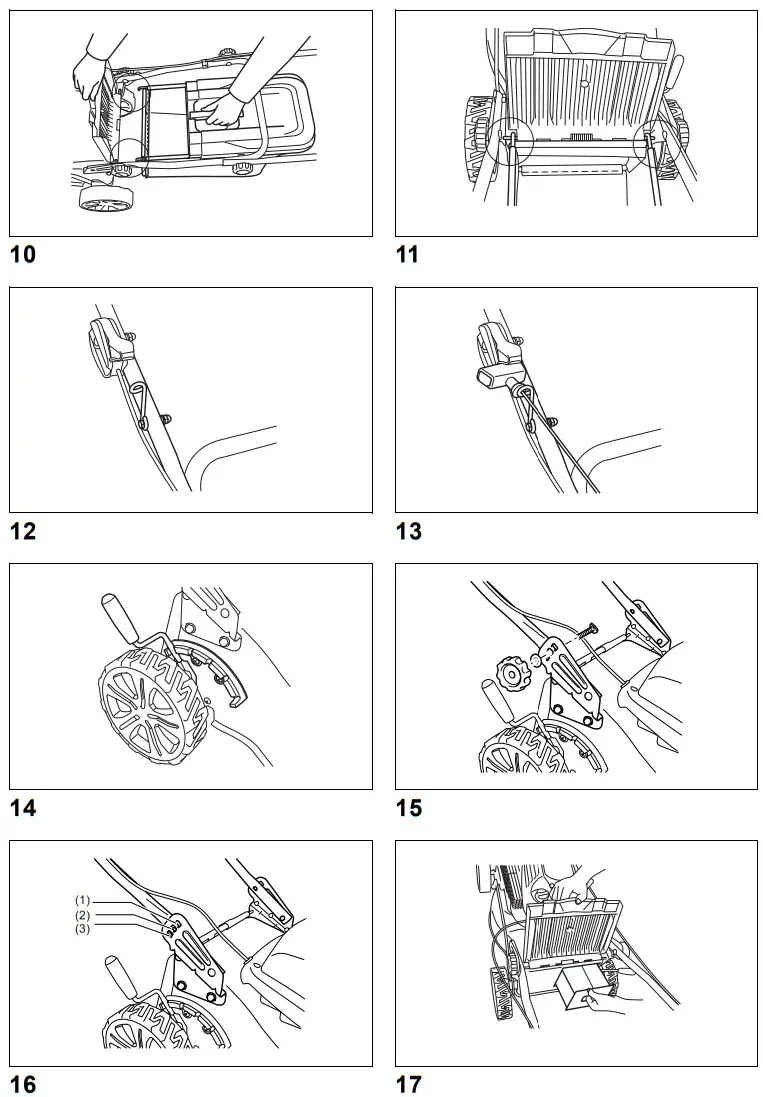 10

11

12

13

14

15

(1)
(2)
(3)

16

17