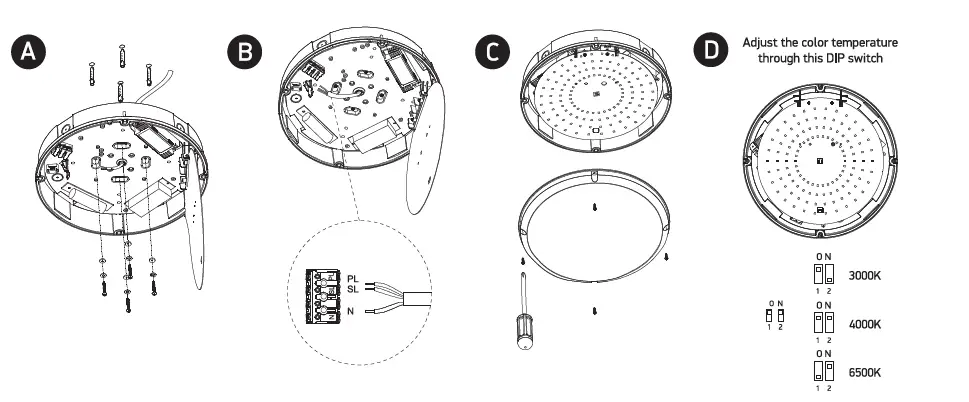 A

B

PL
SL
N

C

D

Adjust the color temperature through this DIP switch

ON
1 2

ON
1 2
3000K

ON
1 2
4000K

ON
1 2
6500K