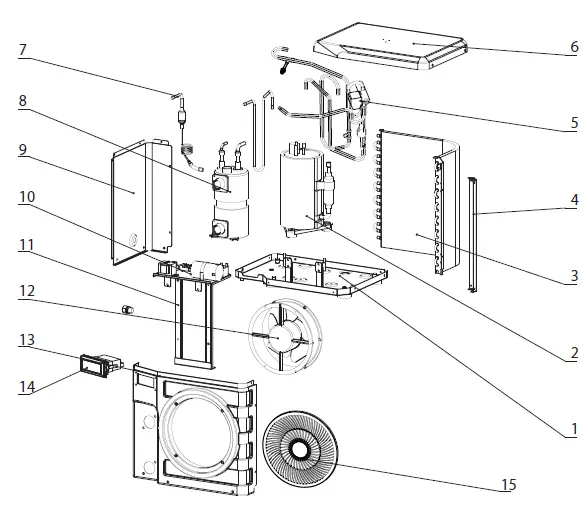 7
8
9
10
11
12
13
14
6
5
4
3
2
1
15