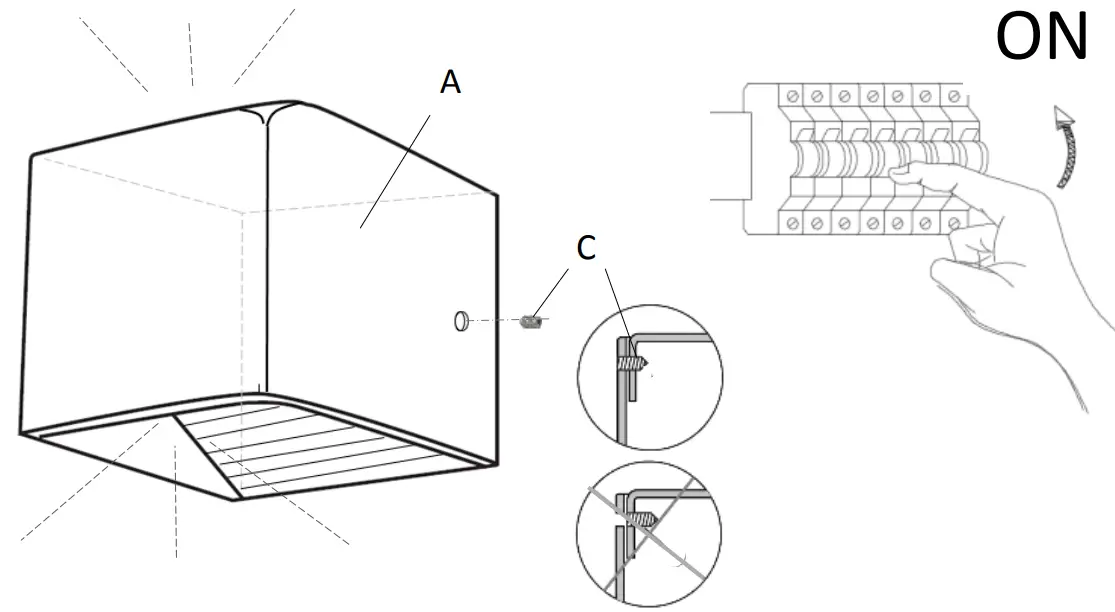 A

C

ON