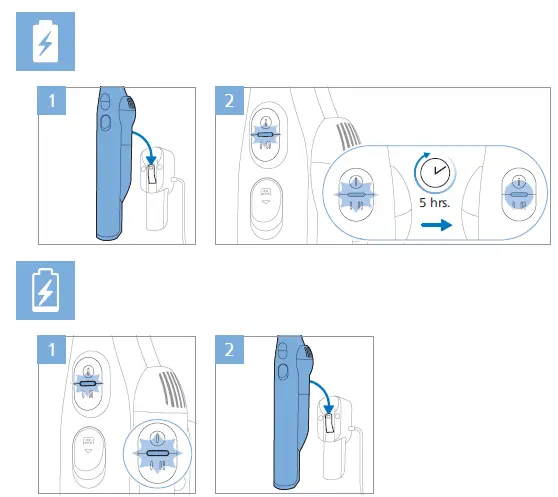 1

2

5 hrs.

1

2