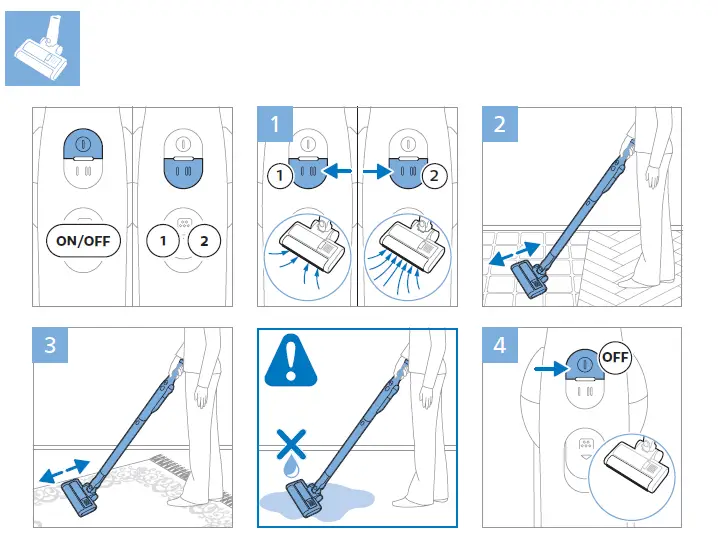 ON/OFF

1 2

1

1 2

2

3

4

OFF