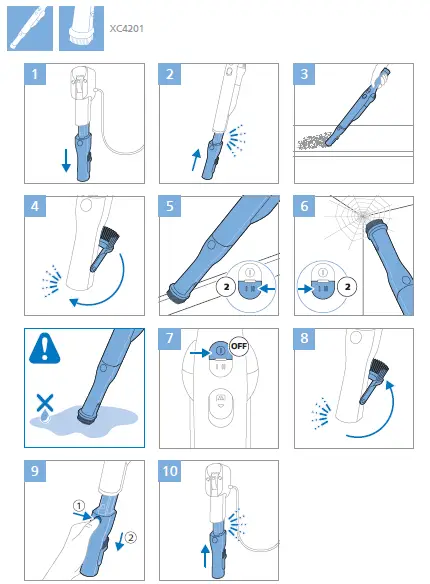 XC4201

1

2

3

4

5

2

6

2

7

OFF

8

9

①

②

10