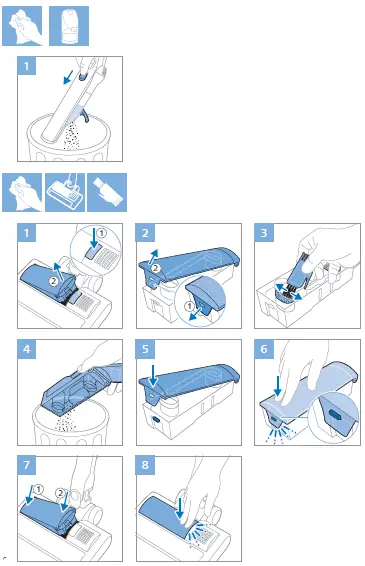 1

1
①
②

2
②
①

3

4

5

6

7
①
②

8