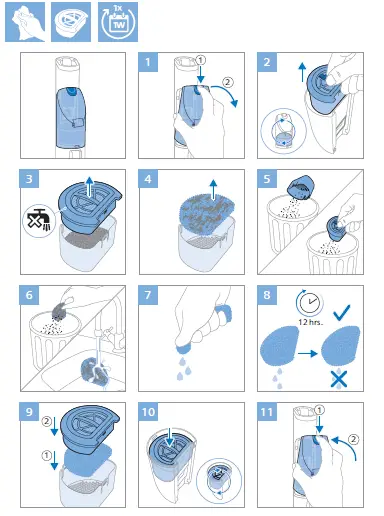 1x
1W

1
①
②

2

3

4

5

6

7

8
12 hrs.

9
②
①

10

11
①
②