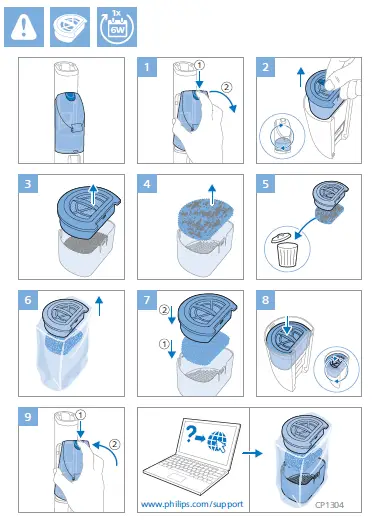 1x
6W

1
1
2

2

3

4

5

6

7
2
1

8

9
1
2

?

www.philips.com/support

CP1304