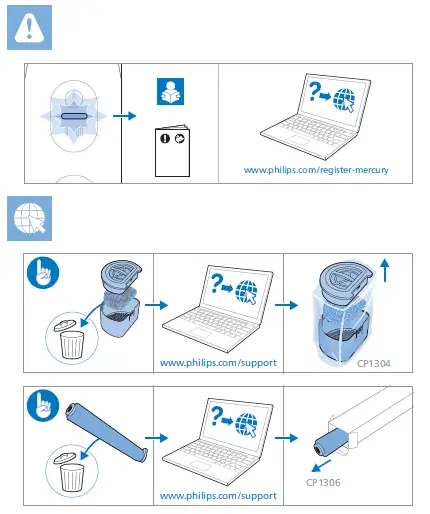 www.philips.com/register-mercury

www.philips.com/support

CP1304

www.philips.com/support

CP1306