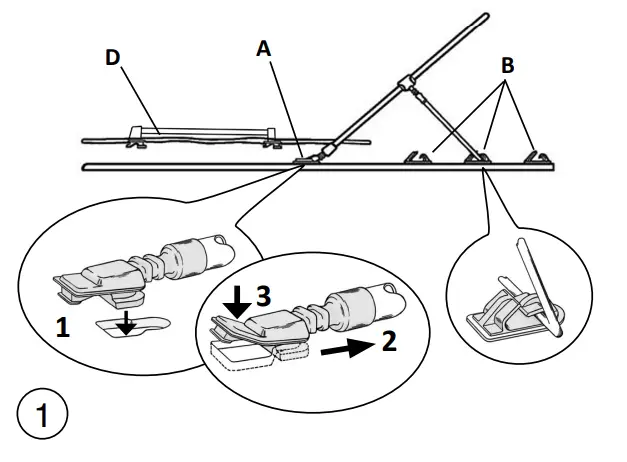 D
A
B
1
3
2
1