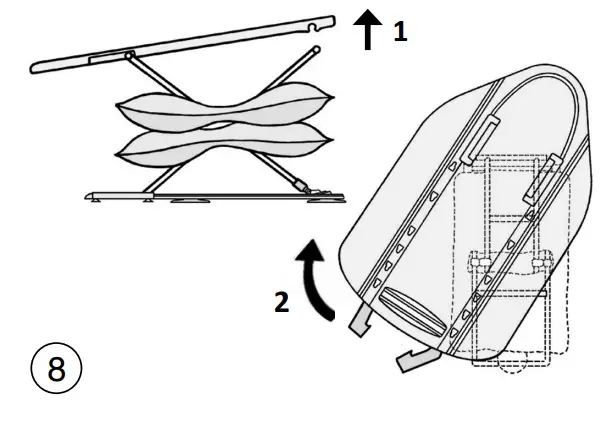 1

2

8