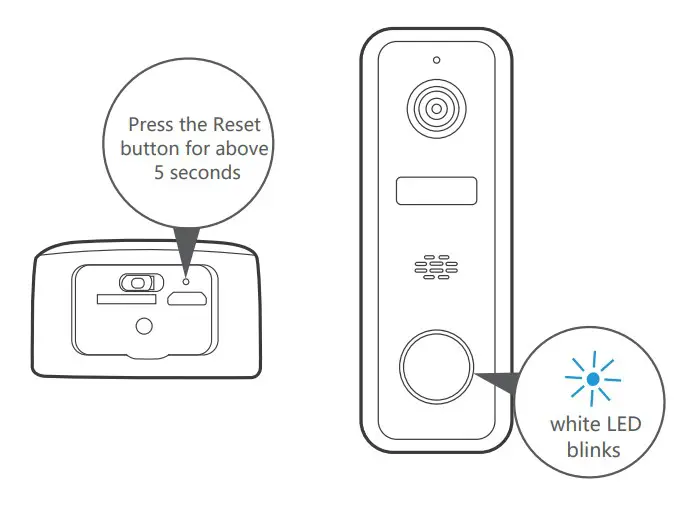 Press the Reset button for above 5 seconds

white LED blinks