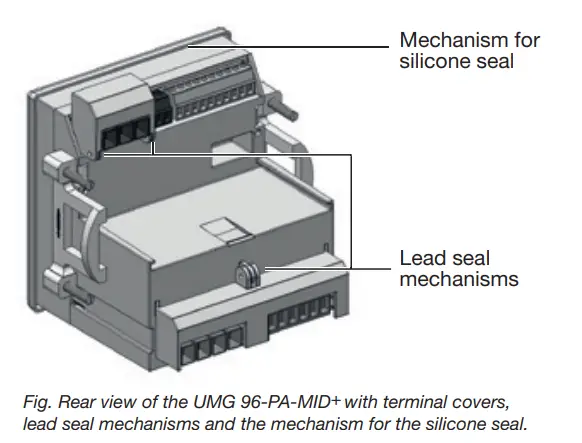 Mechanism for silicone seal

Lead seal mechanisms

Fig. Rear view of the UMG 96-PA-MID+ with terminal covers, lead seal mechanisms and the mechanism for the silicone seal.