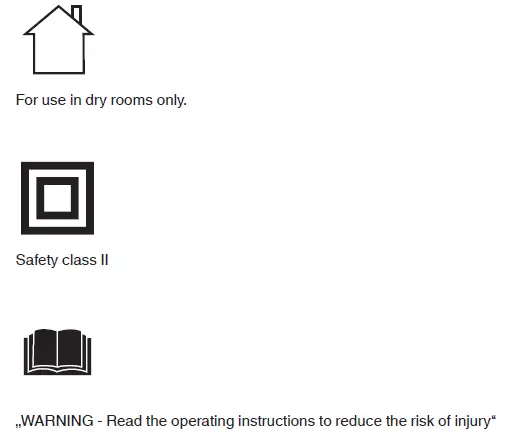 For use in dry rooms only.

Safety class II

„WARNING - Read the operating instructions to reduce the risk of injury“