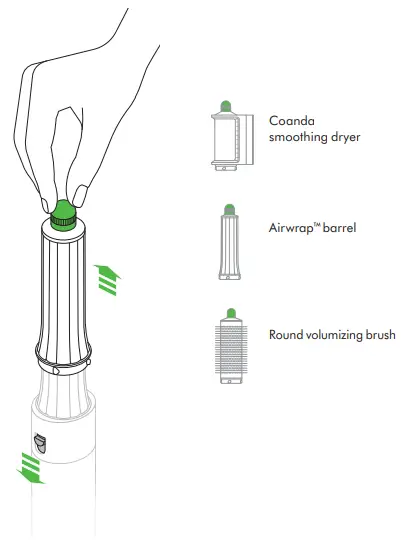 Coanda smoothing dryer

Airwrap™ barrel

Round volumizing brush