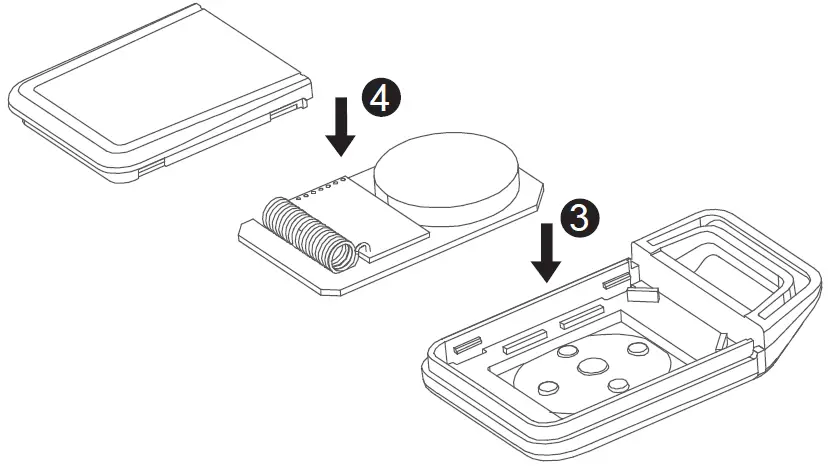 4

3