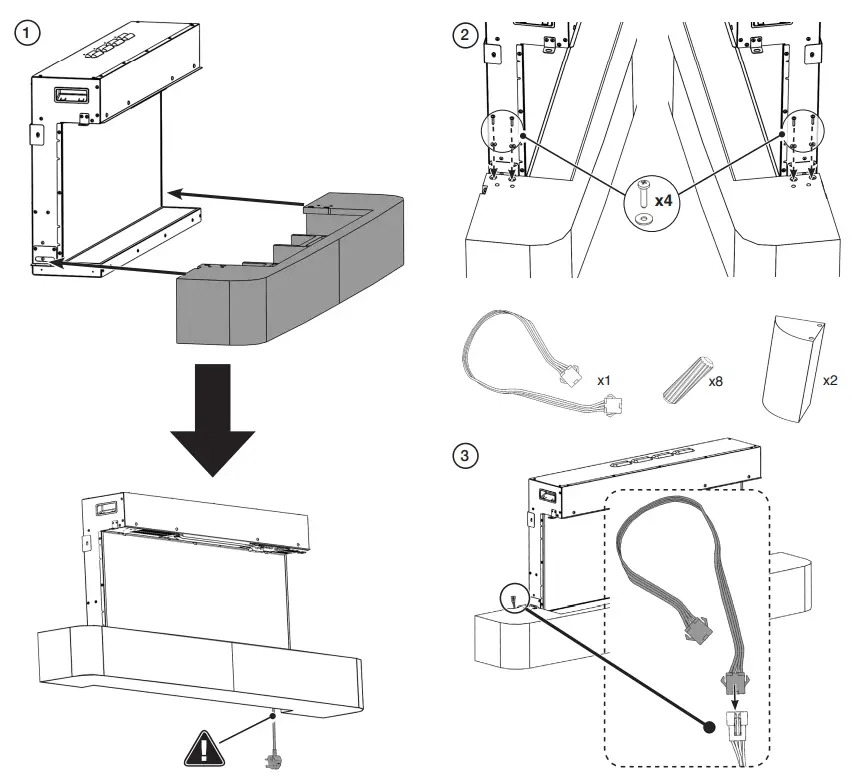 1

2

x4

x1

x8

x2

3