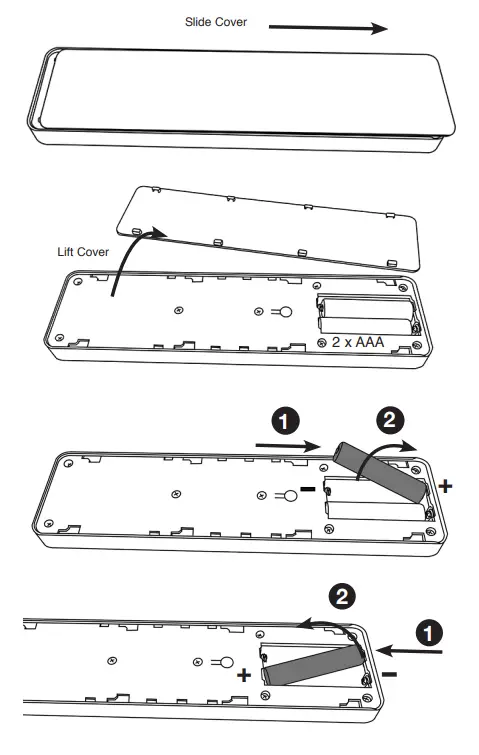 Slide Cover

Lift Cover

2 x AAA

1

2

-

+

2

1

+

-