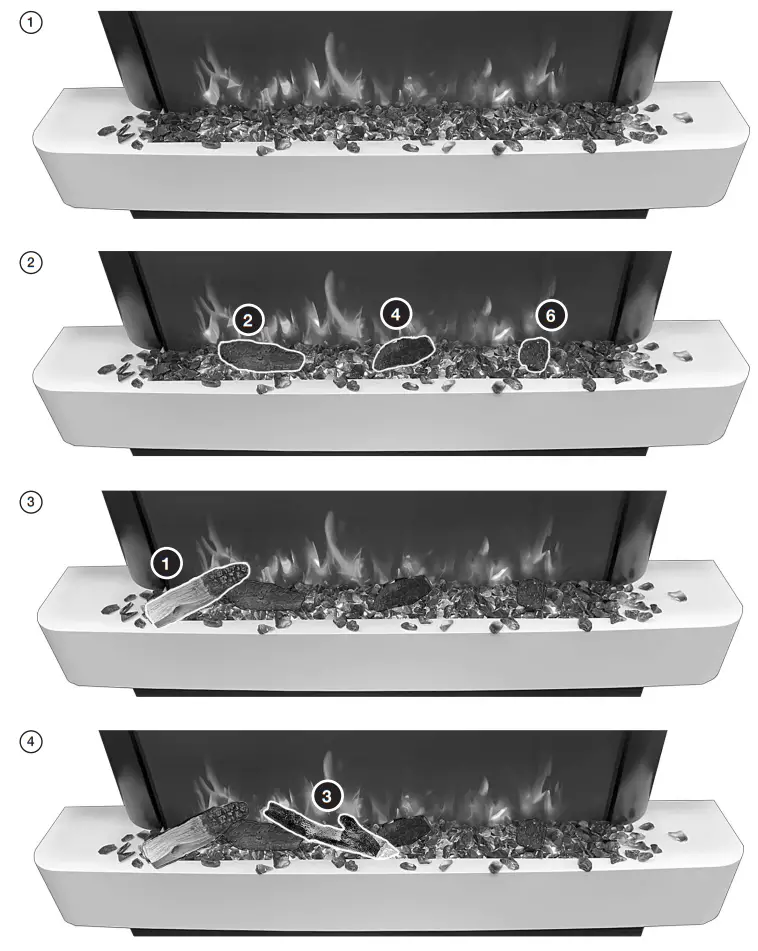 1

2

2 4 6

3

1

4

3