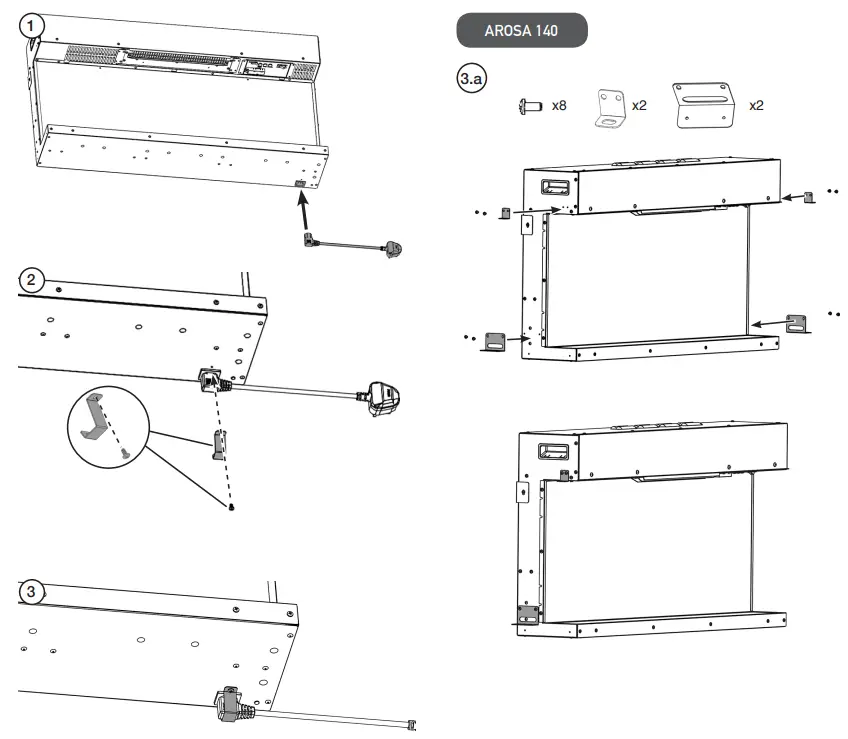 1

2

3

AROSA 140

3.a

x8

x2

x2