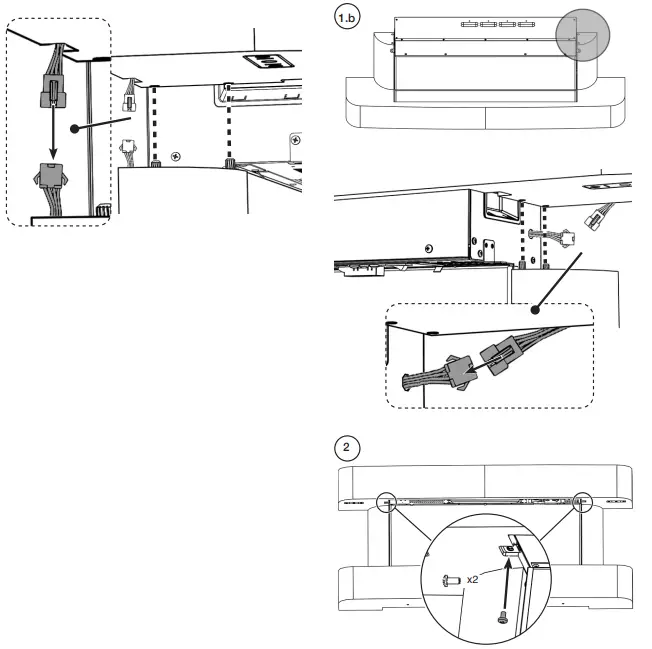 1.b

2

x2