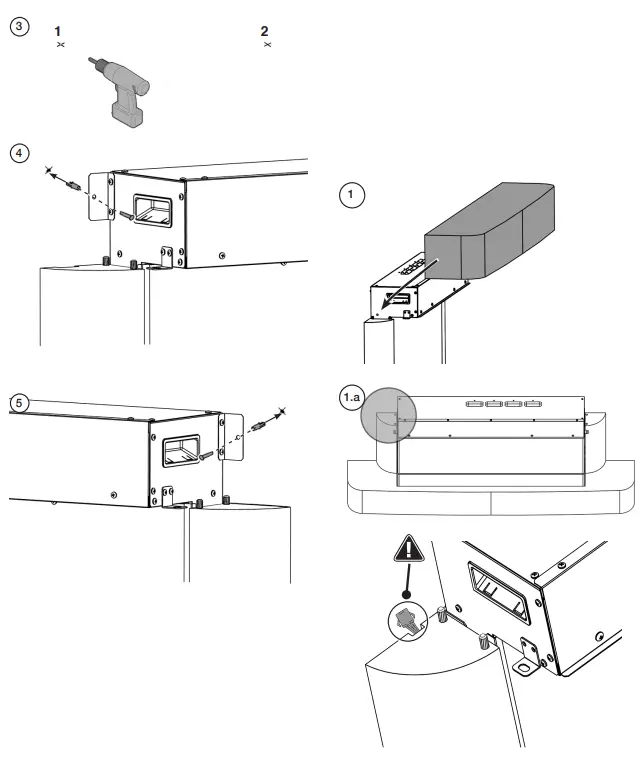 3

1

2

4

1

5

1.a