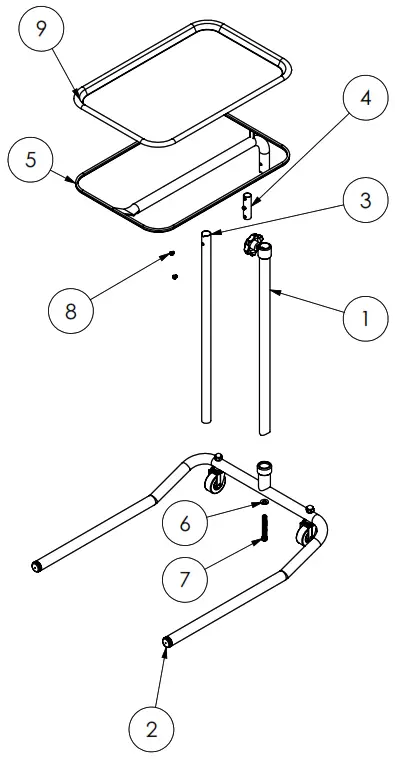 9
4
5
3
8
1
6
7
2