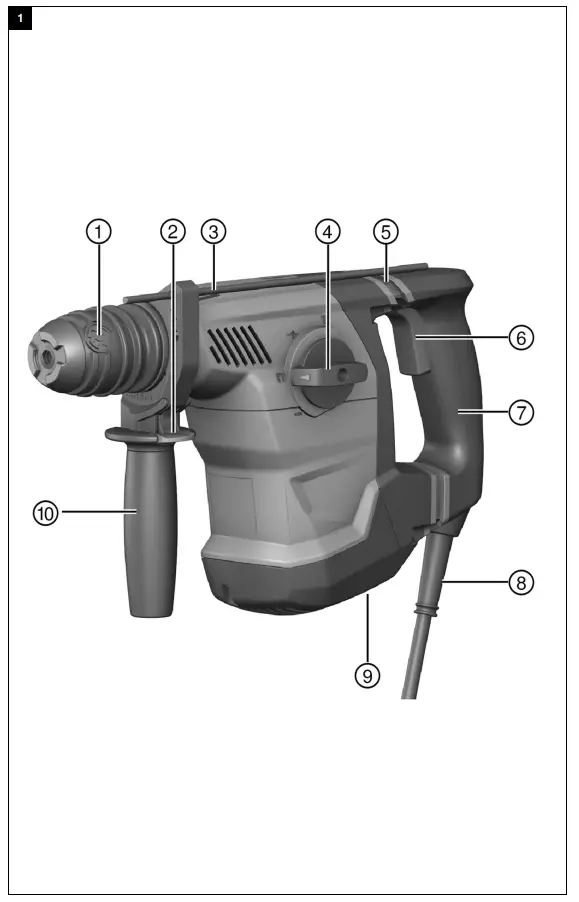 1

①
②
③
④
⑤
⑥
⑦
⑧
⑨
⑩