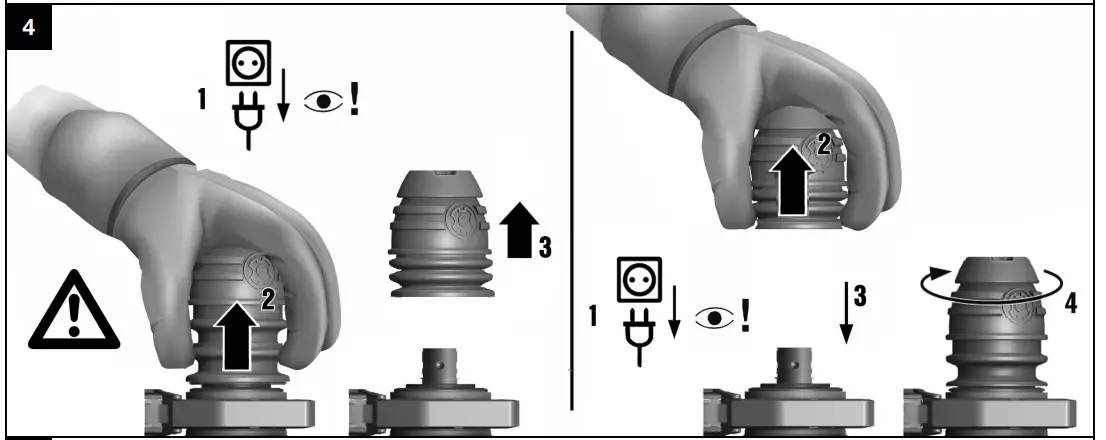 4

1 !

2

3

2

1 !

3

4