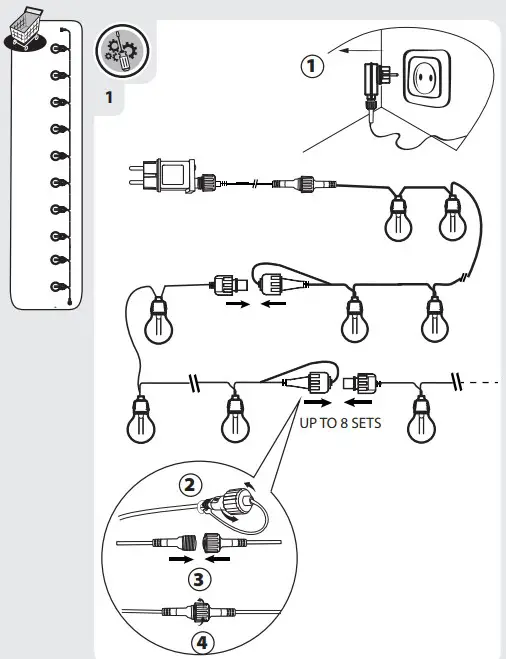 1

1

UP TO 8 SETS

2

3

4