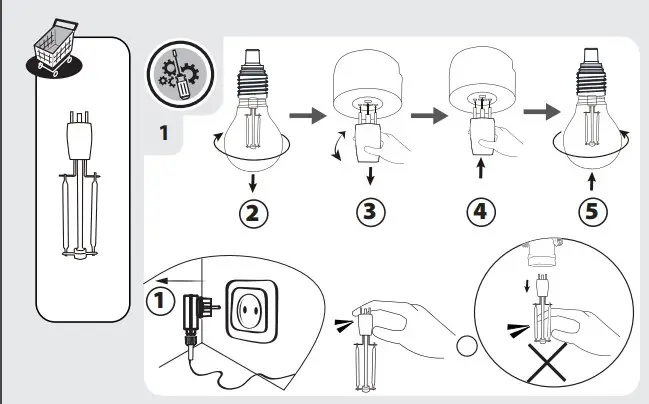 1

2

3

4

5

1