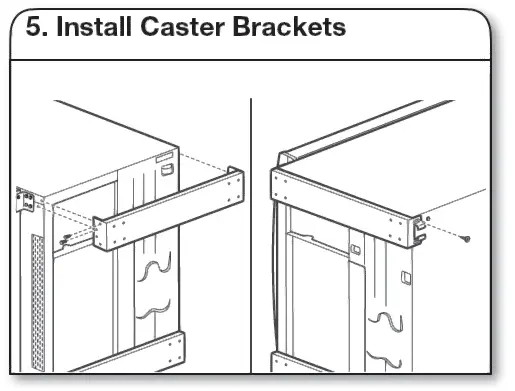 5. Install Caster Brackets