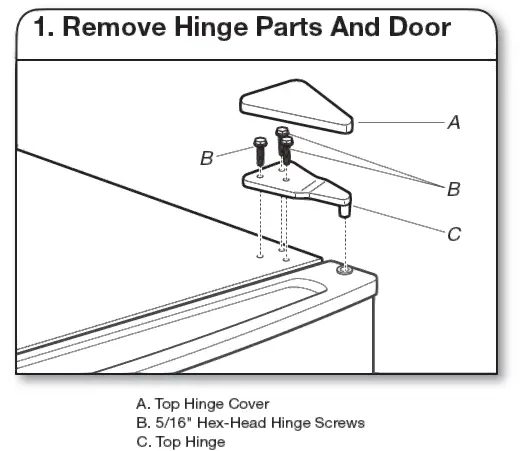 1. Remove Hinge Parts And Door

A

B

B

C

A. Top Hinge Cover
B. 5/16" Hex-Head Hinge Screws
C. Top Hinge