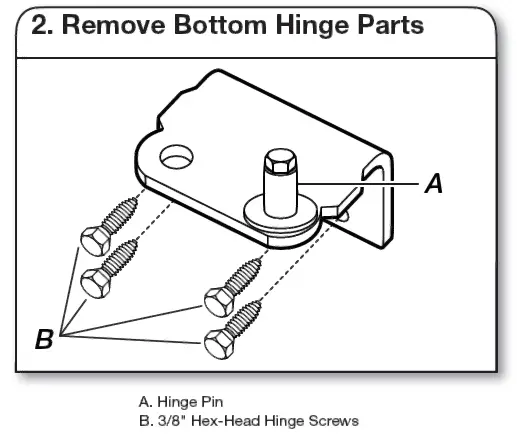 2. Remove Bottom Hinge Parts

A

B

A. Hinge Pin
B. 3/8" Hex-Head Hinge Screws