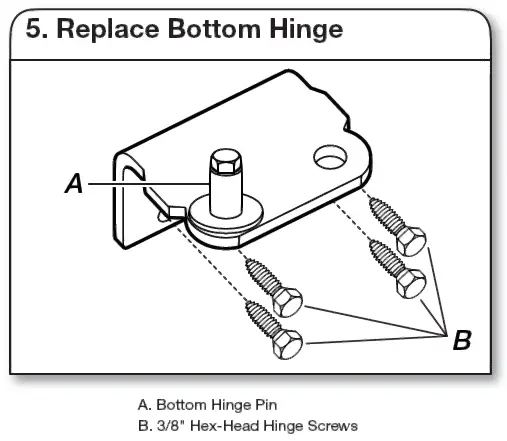 5. Replace Bottom Hinge

A

B

A. Bottom Hinge Pin
B. 3/8" Hex-Head Hinge Screws