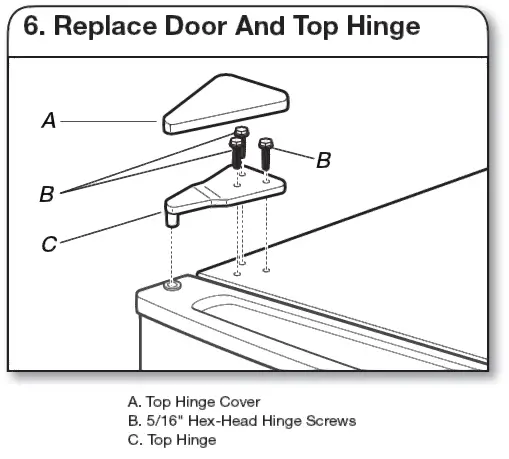 6. Replace Door And Top Hinge

A

B

B

C

A. Top Hinge Cover
B. 5/16" Hex-Head Hinge Screws
C. Top Hinge