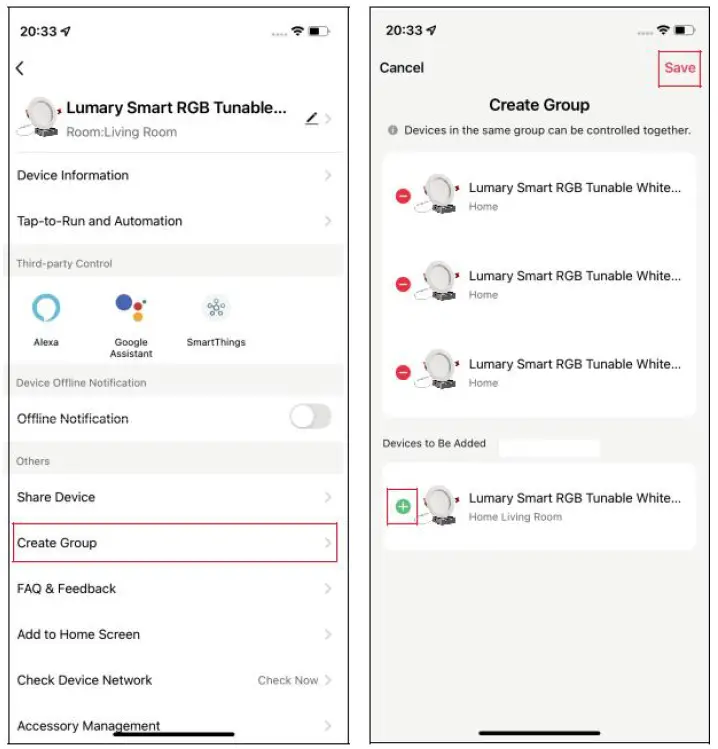 20:33

Lumary Smart RGB Tunable...
Room:Living Room

Device Information

Tap-to-Run and Automation

Third-party Control

Alexa

Google Assistant

SmartThings

Device Offline Notification

Offline Notification

Others

Share Device

Create Group

FAQ & Feedback

Add to Home Screen

Check Device Network

Check Now

Accessory Management

20:33

Cancel

Save

Create Group

Devices in the same group can be controlled together.

Lumary Smart RGB Tunable White...
Home

Lumary Smart RGB Tunable White...
Home

Lumary Smart RGB Tunable White...
Home

Devices to Be Added

Lumary Smart RGB Tunable White...
Home Living Room