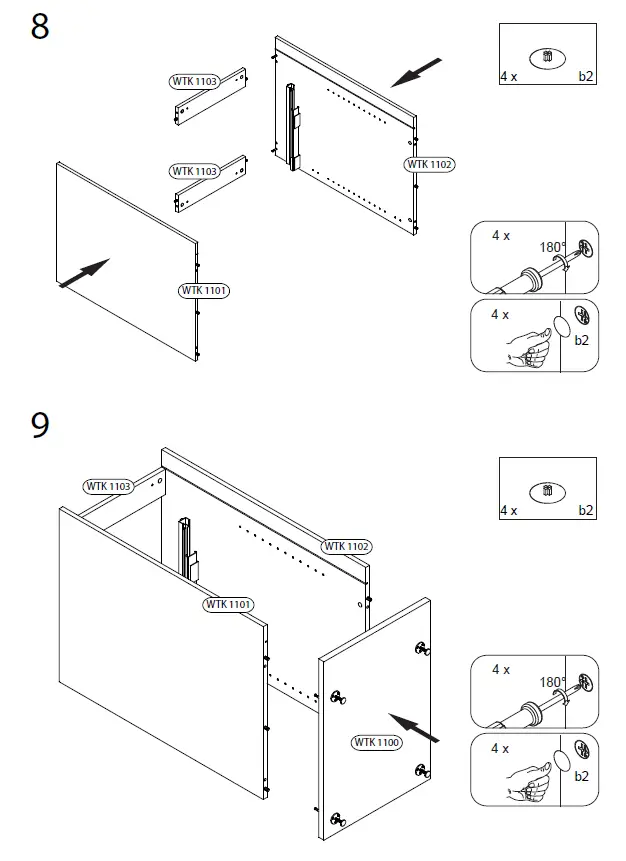 8

WTK 1103

WTK 1103

WTK 1102

WTK 1101

4 x b2

4 x 180°

4 x b2

9

WTK 1103

WTK 1102

WTK 1101

WTK 1100

4 x b2

4 x 180°

4 x b2