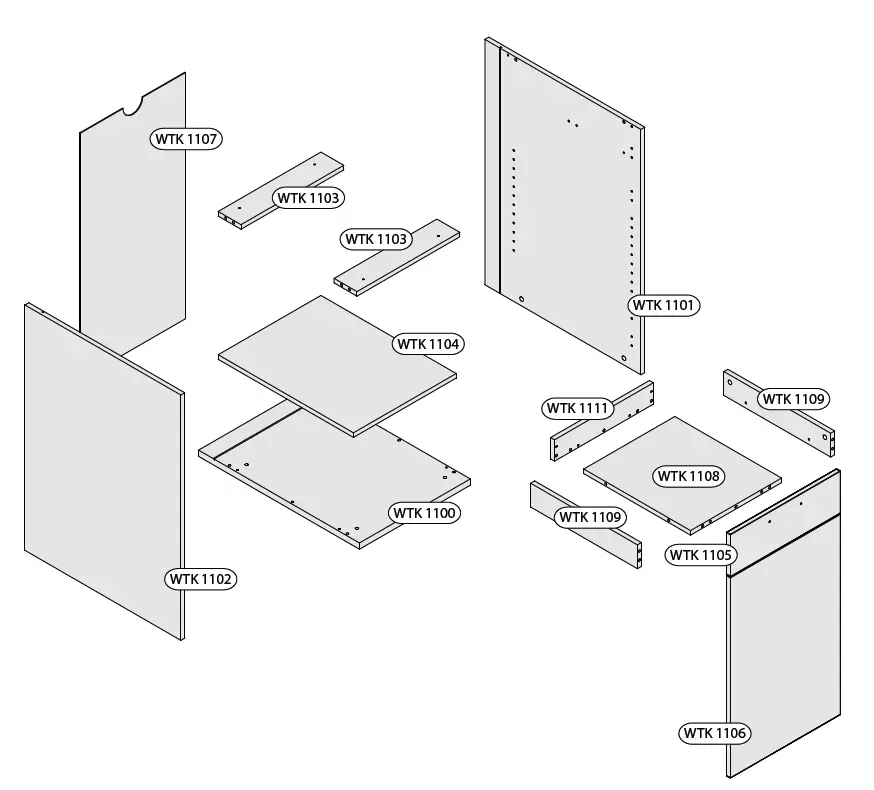 WTK 1107

WTK 1103

WTK 1103

WTK 1101

WTK 1104

WTK 1111

WTK 1109

WTK 1108

WTK 1100

WTK 1109

WTK 1105

WTK 1102

WTK 1106