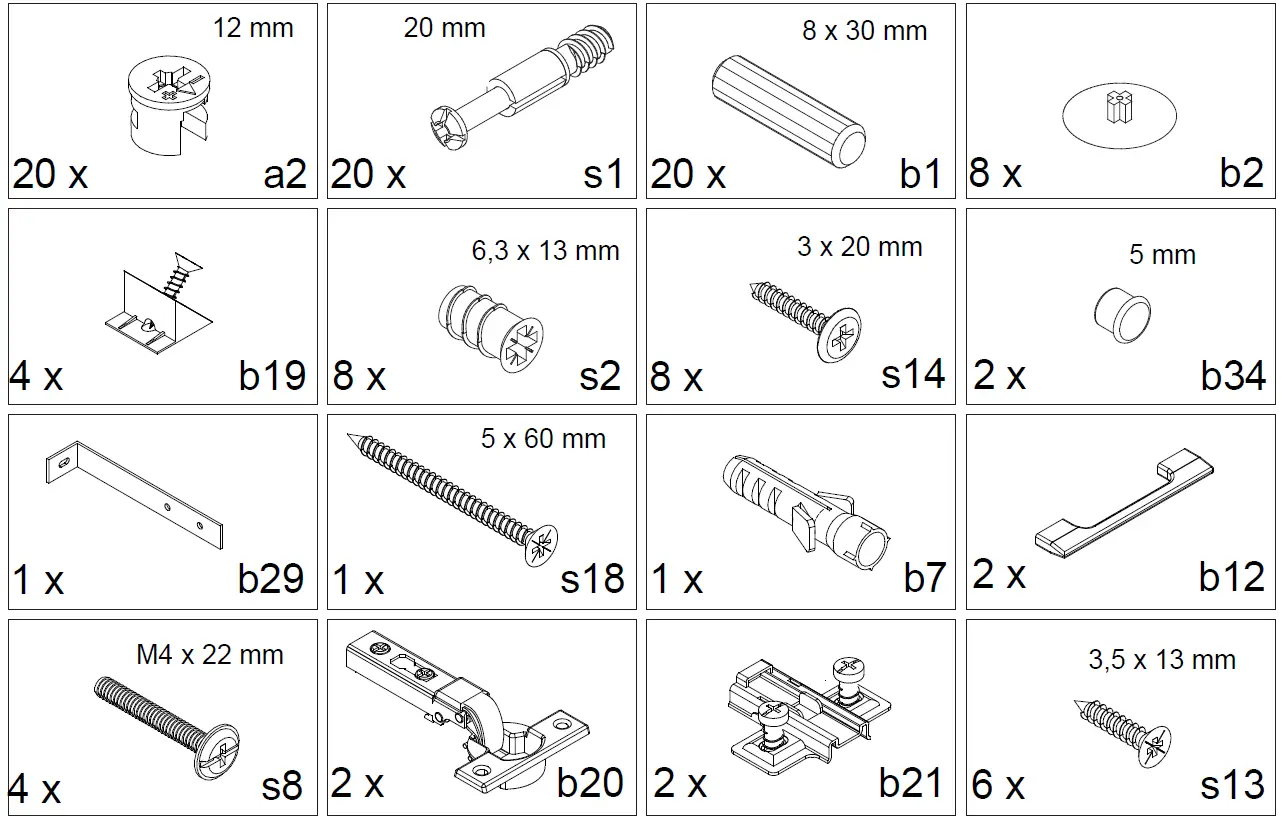 12 mm
20 x a2

20 mm
20 x s1

8 x 30 mm
20 x b1

8 x b2

4 x b19

6,3 x 13 mm
8 x s2

3 x 20 mm
8 x s14

5 mm
2 x b34

1 x b29

5 x 60 mm
1 x s18

1 x b7

2 x b12

M4 x 22 mm
4 x s8

2 x b20

2 x b21

3,5 x 13 mm
6 x s13