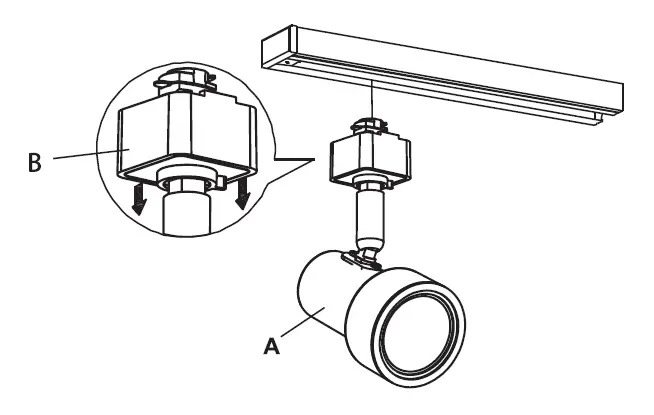 B

A