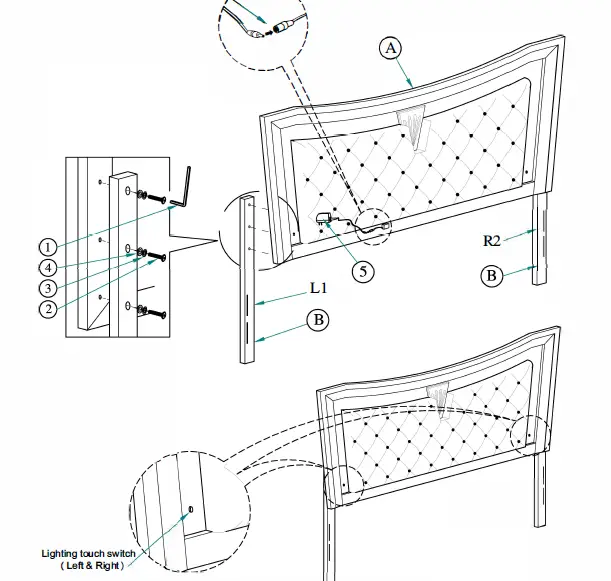 A

1
4
3
2

5

R2

B

L1

B

Lighting touch switch
( Left & Right )