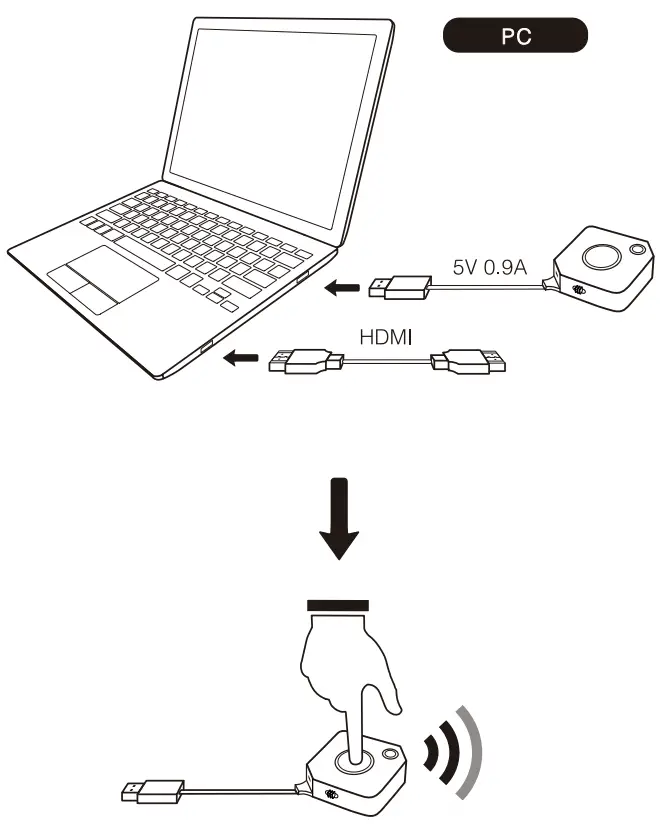 PC

5V 0.9A

HDMI